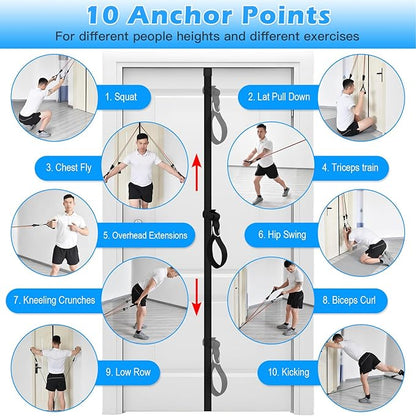 10 Anchor Points

For different people heights and different exercises

1. Squat

2. Lat Pull Down

3. Chest Fly

4. Triceps train

5. Overhead Extensions

6. Hip Swing

7. Kneeling Crunches

8. Biceps Curl

9. Low Row

10. Kicking