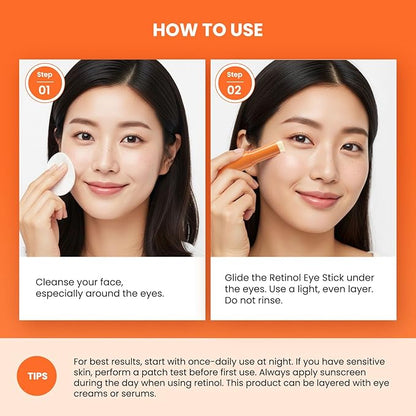 HOW TO USE

Step
01

Cleanse your face, especially around the eyes.

Step
02

Glide the Retinol Eye Stick under the eyes. Use a light, even layer. Do not rinse.

TIPS

For best results, start with once-daily use at night. If you have sensitive skin, perform a patch test before first use. Always apply sunscreen during the day when using retinol. This product can be layered with eye creams or serums.