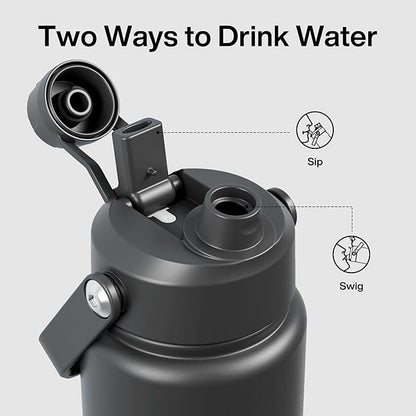 Two Ways to Drink Water

Sip

Swig