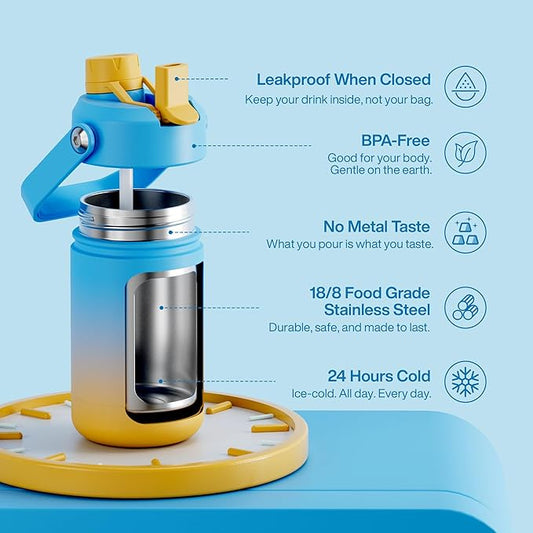 Leakproof When Closed
Keep your drink inside, not your bag.

BPA-Free
Good for your body. Gentle on the earth.

No Metal Taste
What you pour is what you taste.

18/8 Food Grade Stainless Steel
Durable, safe, and made to last.

24 Hours Cold
Ice-cold. All day. Every day.