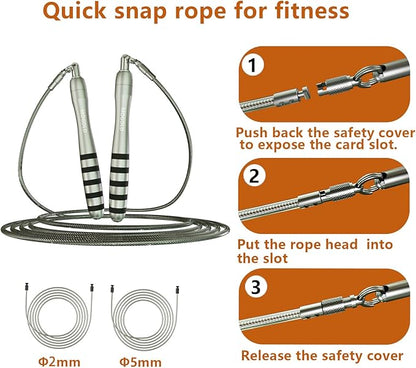 Quick snap rope for fitness

1

Push back the safety cover to expose the card slot.

2

Put the rope head into the slot

3

Release the safety cover

Φ2mm

Φ5mm