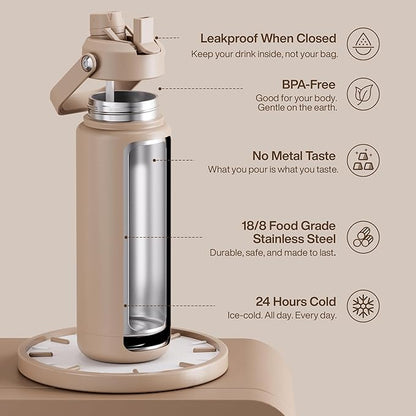 Leakproof When Closed
Keep your drink inside, not your bag.

BPA-Free
Good for your body. Gentle on the earth.

No Metal Taste
What you pour is what you taste.

18/8 Food Grade Stainless Steel
Durable, safe, and made to last.

24 Hours Cold
Ice-cold. All day. Every day.