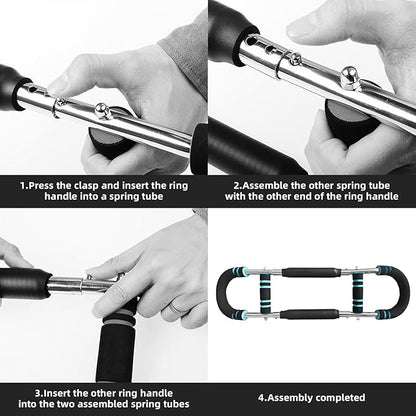 1.Press the clasp and insert the ring handle into a spring tube

2.Assemble the other spring tube with the other end of the ring handle

3.Insert the other ring handle into the two assembled spring tubes

4.Assembly completed