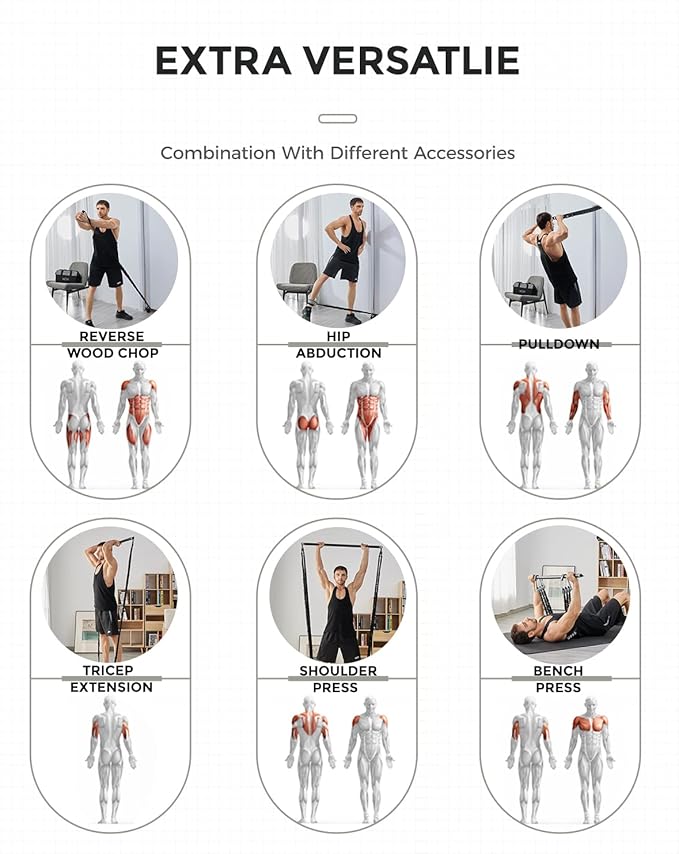 EXTRA VERSATLIE

Combination With Different Accessories

REVERSE WOOD CHOP

HIP ABDUCTION

PULLDOWN

TRICEP EXTENSION

SHOULDER PRESS

BENCH PRESS