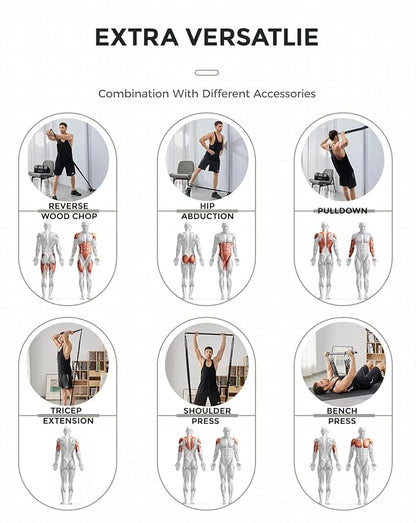 EXTRA VERSATLIE

Combination With Different Accessories

REVERSE WOOD CHOP

HIP ABDUCTION

PULLDOWN

TRICEP EXTENSION

SHOULDER PRESS

BENCH PRESS