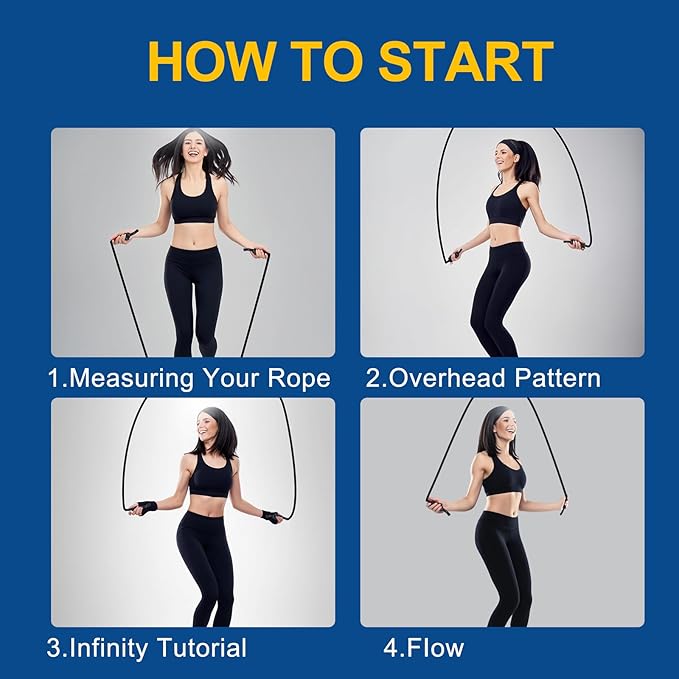 HOW TO START

1.Measuring Your Rope

2.Overhead Pattern

3.Infinity Tutorial

4.Flow