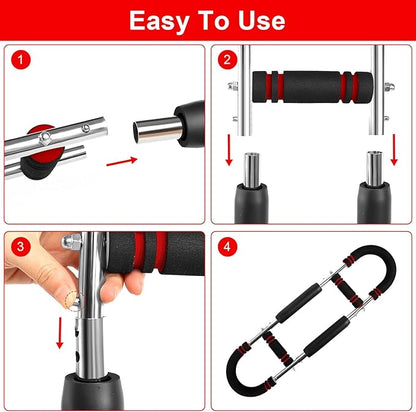 Easy To Use

1

2

3

4