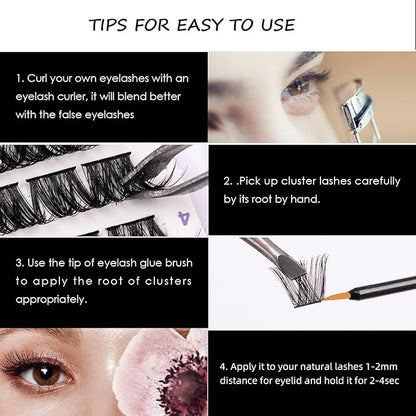 TIPS FOR EASY TO USE

1. Curl your own eyelashes with an eyelash curler, it will blend better with the false eyelashes

4

2. .Pick up cluster lashes carefully by its root by hand.

3. Use the tip of eyelash glue brush to apply the root of clusters appropriately.

4. Apply it to your natural lashes 1-2mm distance for eyelid and hold it for 2-4sec