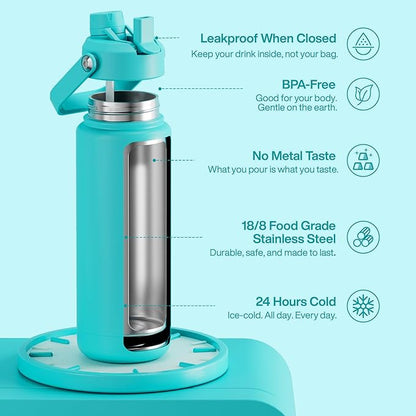 Leakproof When Closed
Keep your drink inside, not your bag.

BPA-Free
Good for your body. Gentle on the earth.

No Metal Taste
What you pour is what you taste.

18/8 Food Grade Stainless Steel
Durable, safe, and made to last.

24 Hours Cold
Ice-cold. All day. Every day.