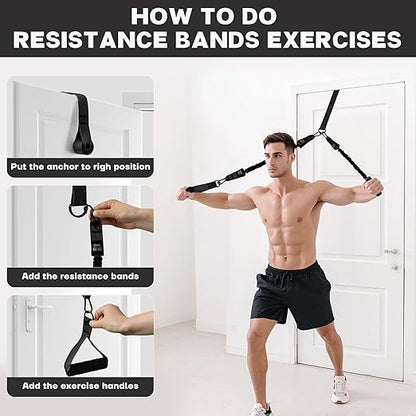 HOW TO DO
RESISTANCE BANDS EXERCISES

Put the anchor to righ position

Add the resistance bands

Add the exercise handles