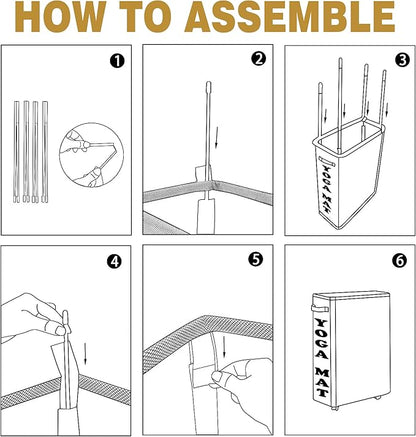 HOW TO ASSEMBLE

1

2

3

YOGA MAT

4

5

6

YOGA MAT