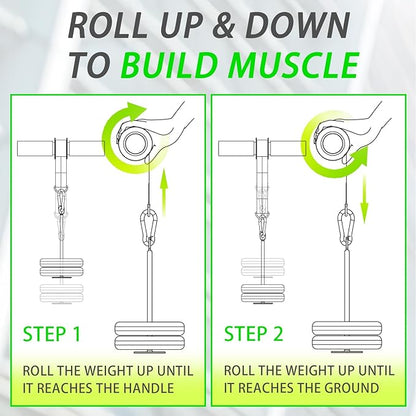 ROLL UP & DOWN
TO BUILD MUSCLE

STEP 1

ROLL THE WEIGHT UP UNTIL IT REACHES THE HANDLE

STEP 2

ROLL THE WEIGHT UP UNTIL IT REACHES THE GROUND