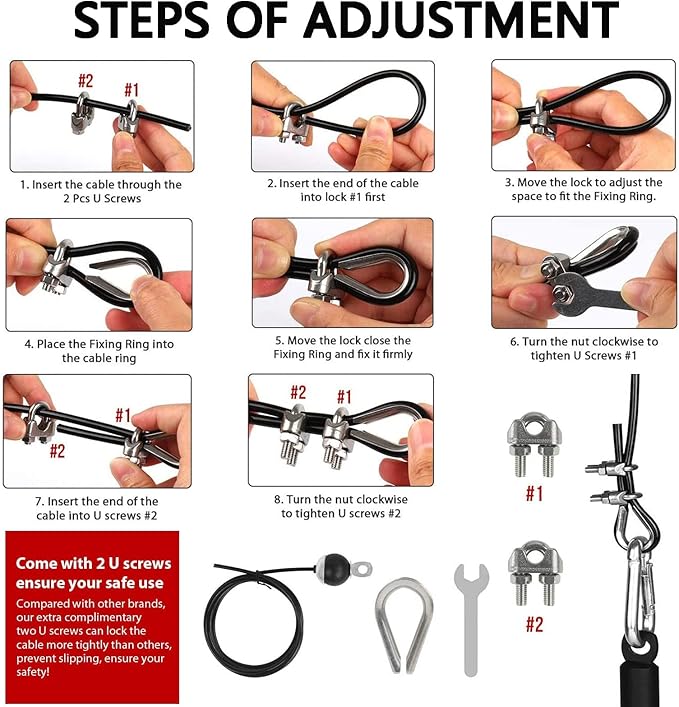 STEPS OF ADJUSTMENT

#2 #1

1. Insert the cable through the 2 Pcs U Screws

2. Insert the end of the cable into lock #1 first

3. Move the lock to adjust the space to fit the Fixing Ring.

4. Place the Fixing Ring into the cable ring

5. Move the lock close the Fixing Ring and fix it firmly

6. Turn the nut clockwise to tighten U Screws #1

#1 #2

7. Insert the end of the cable into U screws #2

#2 #1

8. Turn the nut clockwise to tighten U screws #2

#1

#2

Come with 2 U screws ensure your safe use

Compared with other brands, our extra complimentary two U screws can lock the cable more tightly than others, prevent slipping, ensure your safety!