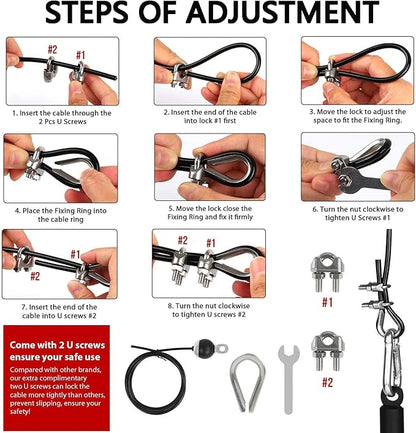 STEPS OF ADJUSTMENT

#2 #1

1. Insert the cable through the 2 Pcs U Screws

2. Insert the end of the cable into lock #1 first

3. Move the lock to adjust the space to fit the Fixing Ring.

4. Place the Fixing Ring into the cable ring

5. Move the lock close the Fixing Ring and fix it firmly

6. Turn the nut clockwise to tighten U Screws #1

#1

#2

7. Insert the end of the cable into U screws #2

#2 #1

8. Turn the nut clockwise to tighten U screws #2

#1

#2

Come with 2 U screws ensure your safe use

Compared with other brands, our extra complimentary two U screws can lock the cable more tightly than others, prevent slipping, ensure your safety!