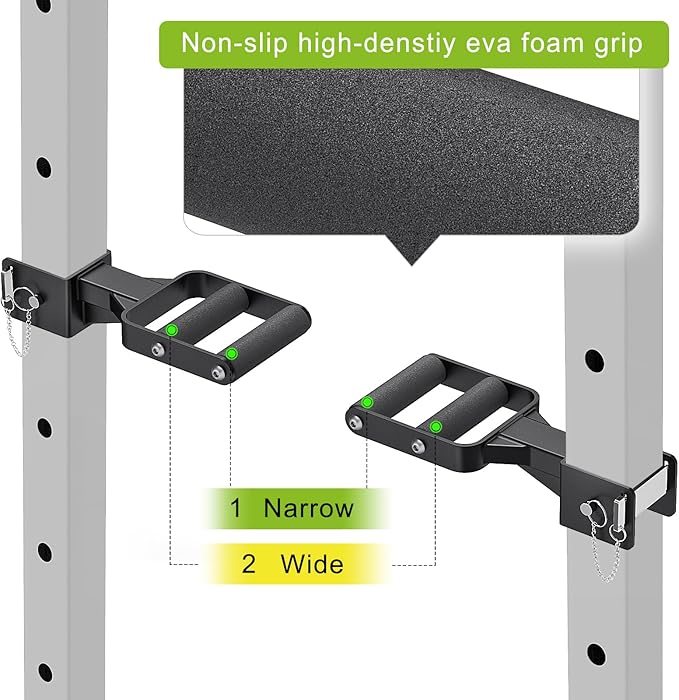 Non-slip high-denstiy eva foam grip

1 Narrow

2 Wide