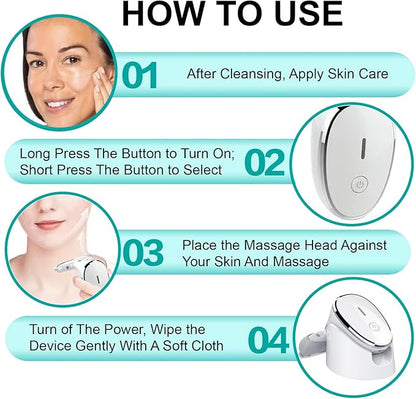 HOW TO USE

01 After Cleansing, Apply Skin Care

Long Press The Button to Turn On; Short Press The Button to Select 02

03 Place the Massage Head Against Your Skin And Massage

Turn of The Power, Wipe the Device Gently With A Soft Cloth 04