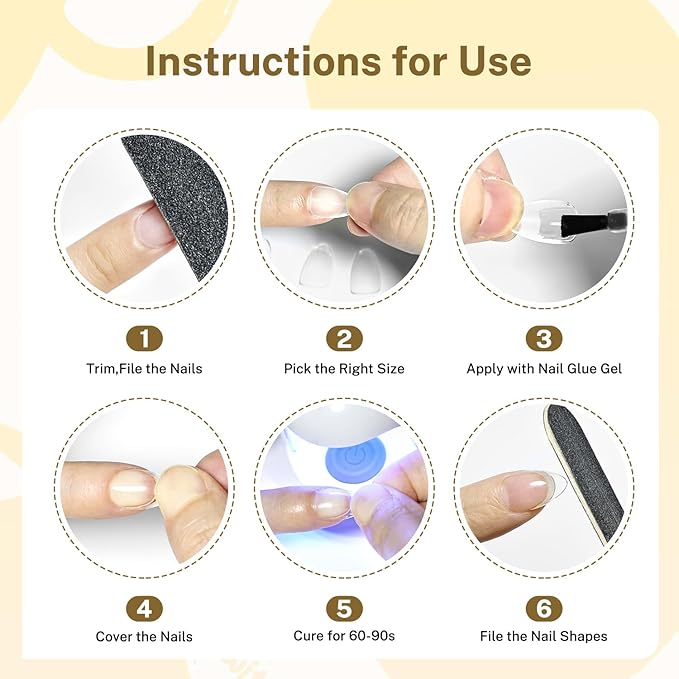 Instructions for Use

1
Trim,File the Nails

2
Pick the Right Size

3
Apply with Nail Glue Gel

4
Cover the Nails

5
Cure for 60-90s

6
File the Nail Shapes