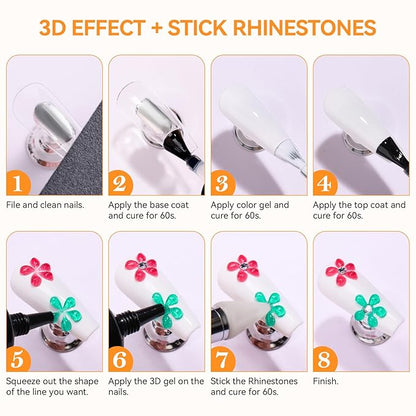 3D EFFECT + STICK RHINESTONES

1
File and clean nails.

2
Apply the base coat and cure for 60s.

3
Apply color gel and cure for 60s.

4
Apply the top coat and cure for 60s.

5
Squeeze out the shape of the line you want.

6
Apply the 3D gel on the nails.

7
Stick the Rhinestones and cure for 60s.

8
Finish.