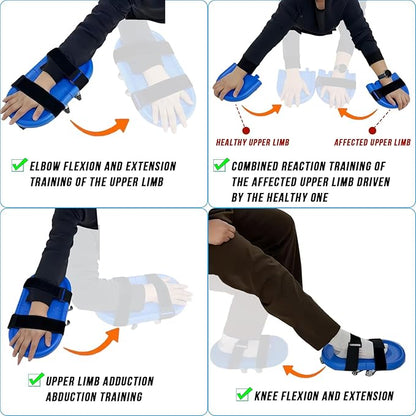 ELBOW FLEXION AND EXTENSION TRAINING OF THE UPPER LIMB

HEALTHY UPPER LIMB

AFFECTED UPPER LIMB

COMBINED REACTION TRAINING OF THE AFFECTED UPPER LIMB DRIVEN BY THE HEALTHY ONE

UPPER LIMB ADDUCTION ABDUCTION TRAINING

KNEE FLEXION AND EXTENSION