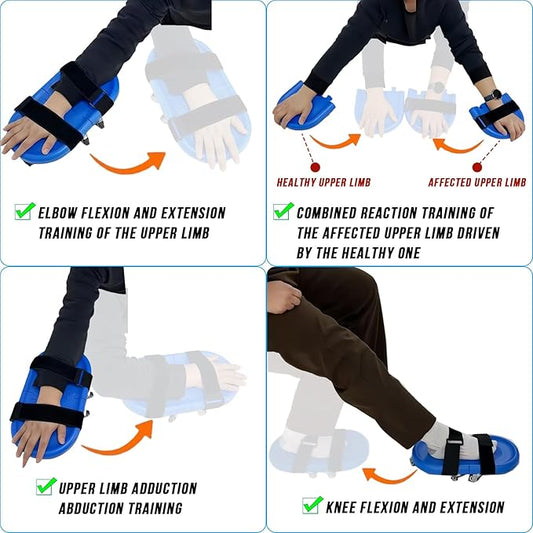 ELBOW FLEXION AND EXTENSION TRAINING OF THE UPPER LIMB

HEALTHY UPPER LIMB

AFFECTED UPPER LIMB

COMBINED REACTION TRAINING OF THE AFFECTED UPPER LIMB DRIVEN BY THE HEALTHY ONE

UPPER LIMB ADDUCTION ABDUCTION TRAINING

KNEE FLEXION AND EXTENSION