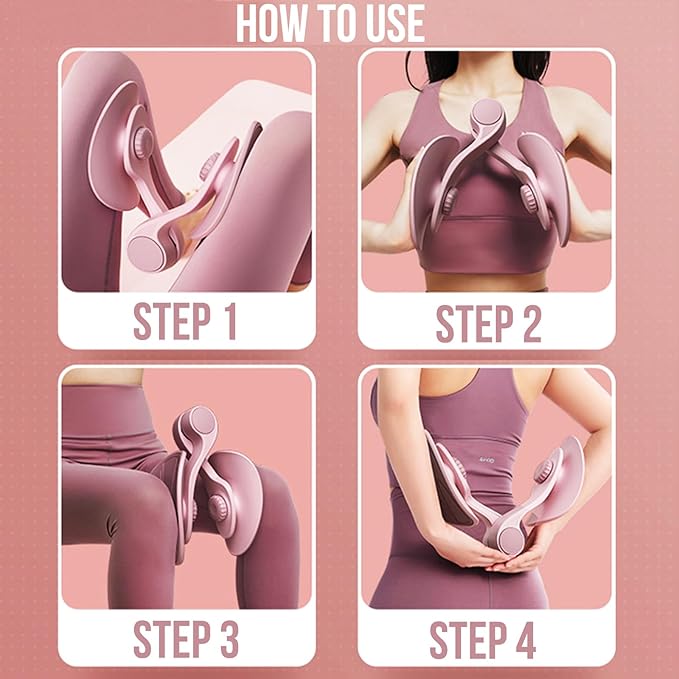 HOW TO USE

STEP 1

STEP 2

STEP 3

STEP 4