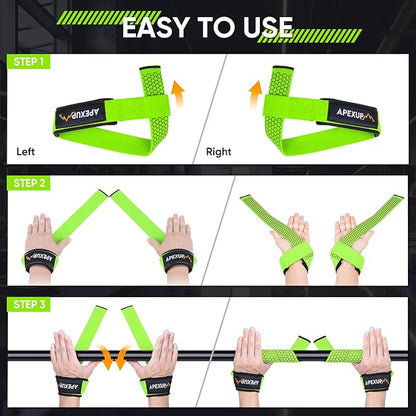 EASY TO USE

STEP 1

APEXUP

Left

APEXUP

Right

STEP 2

APEXUP

APEXUP

STEP 3

APEXUP

APEXUP

APEXUP

APEXUP