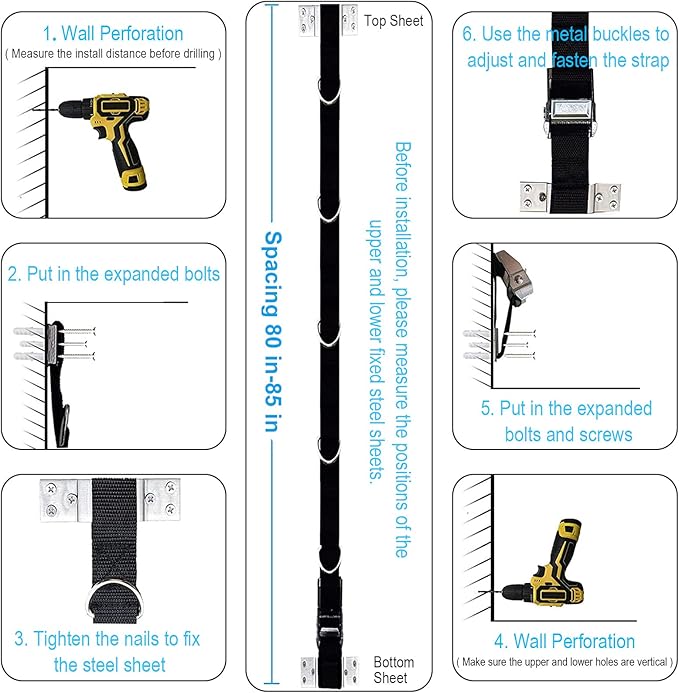 1. Wall Perforation
( Measure the install distance before drilling )

2. Put in the expanded bolts

3. Tighten the nails to fix the steel sheet

Top Sheet

Spacing 80 in-85 in

Before installation, please measure the positions of the upper and lower fixed steel sheets.

Bottom Sheet

6. Use the metal buckles to adjust and fasten the strap

5. Put in the expanded bolts and screws

4. Wall Perforation
( Make sure the upper and lower holes are vertical )