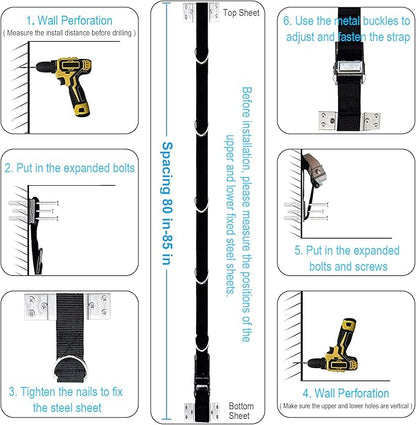 1. Wall Perforation
( Measure the install distance before drilling )

2. Put in the expanded bolts

3. Tighten the nails to fix the steel sheet

Top Sheet

Spacing 80 in-85 in

Before installation, please measure the positions of the upper and lower fixed steel sheets.

Bottom Sheet

6. Use the metal buckles to adjust and fasten the strap

5. Put in the expanded bolts and screws

4. Wall Perforation
( Make sure the upper and lower holes are vertical )