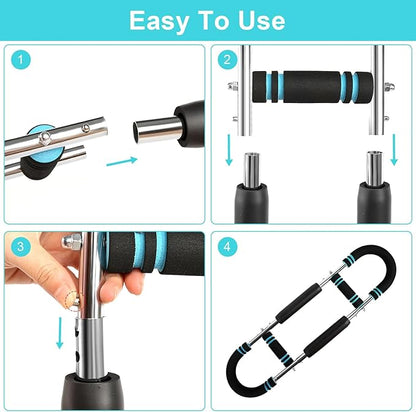 Easy To Use

1

2

3

4