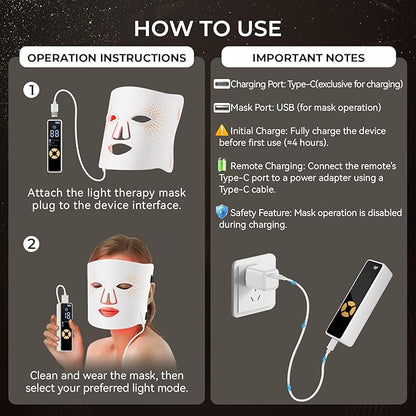 HOW TO USE

OPERATION INSTRUCTIONS

1

88

Attach the light therapy mask plug to the device interface.

2

18

Clean and wear the mask, then select your preferred light mode.

IMPORTANT NOTES

Charging Port: Type-C(exclusive for charging)

Mask Port: USB (for mask operation)

Initial Charge: Fully charge the device before first use (≈4 hours).

Remote Charging: Connect the remote's Type-C port to a power adapter using a Type-C cable.

Safety Feature: Mask operation is disabled during charging.