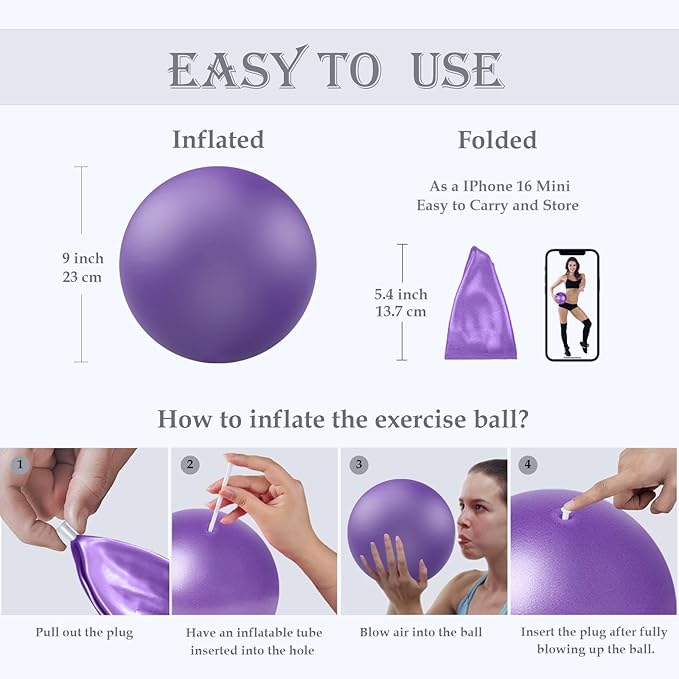 EASY TO USE

Inflated

9 inch
23 cm

Folded

As a IPhone 16 Mini
Easy to Carry and Store

5.4 inch
13.7 cm

How to inflate the exercise ball?

1

Pull out the plug

2

Have an inflatable tube inserted into the hole

3

Blow air into the ball

4

Insert the plug after fully blowing up the ball.