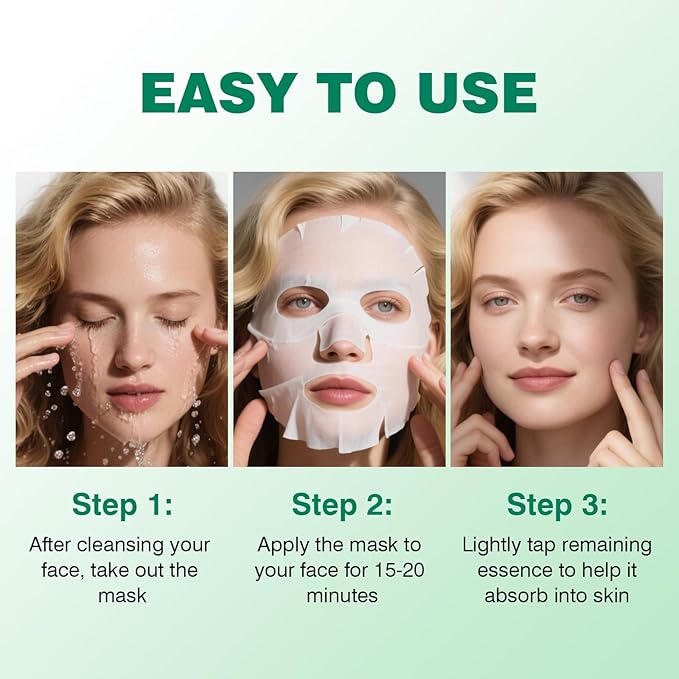 EASY TO USE

Step 1:
After cleansing your face, take out the mask

Step 2:
Apply the mask to your face for 15-20 minutes

Step 3:
Lightly tap remaining essence to help it absorb into skin