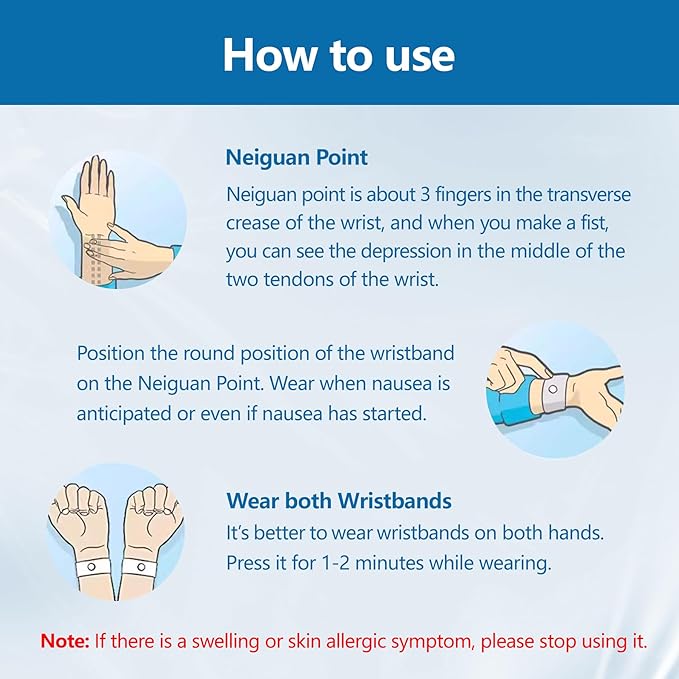 How to use

Neiguan Point

Neiguan point is about 3 fingers in the transverse crease of the wrist, and when you make a fist, you can see the depression in the middle of the two tendons of the wrist.

Position the round position of the wristband on the Neiguan Point. Wear when nausea is anticipated or even if nausea has started.

Wear both Wristbands

It's better to wear wristbands on both hands. Press it for 1-2 minutes while wearing.

Note: If there is a swelling or skin allergic symptom, please stop using it.