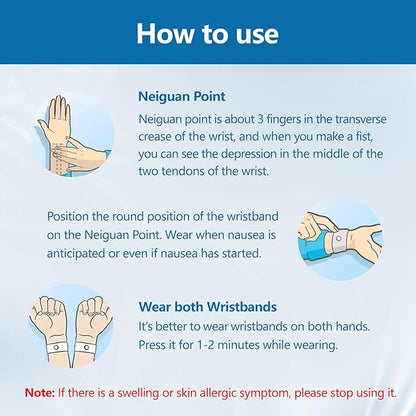 How to use

Neiguan Point
Neiguan point is about 3 fingers in the transverse crease of the wrist, and when you make a fist, you can see the depression in the middle of the two tendons of the wrist.

Position the round position of the wristband on the Neiguan Point. Wear when nausea is anticipated or even if nausea has started.

Wear both Wristbands
It's better to wear wristbands on both hands. Press it for 1-2 minutes while wearing.

Note: If there is a swelling or skin allergic symptom, please stop using it.