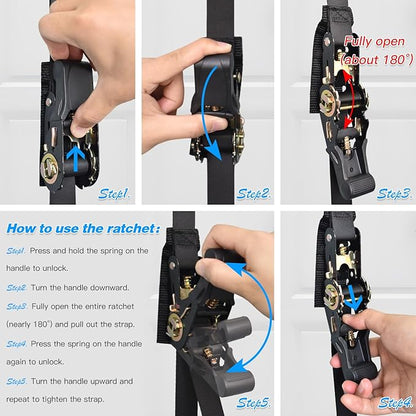 Step1.

Step2.

Fully open (about 180°)

Step3.

How to use the ratchet:

Step1. Press and hold the spring on the handle to unlock.

Step2. Turn the handle downward.

Step3. Fully open the entire ratchet (nearly 180°) and pull out the strap.

Step4. Press the spring on the handle again to unlock.

Step5. Turn the handle upward and repeat to tighten the strap.

Step5.

Step4.