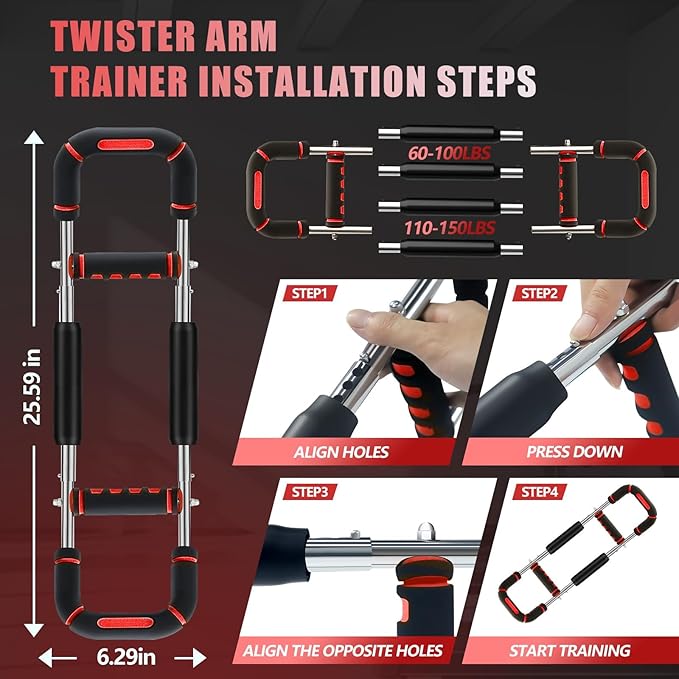 TWISTER ARM TRAINER INSTALLATION STEPS

25.59 in

6.29in

60-100LBS

110-150LBS

STEP1

ALIGN HOLES

STEP2

PRESS DOWN

STEP3

ALIGN THE OPPOSITE HOLES

STEP4

START TRAINING