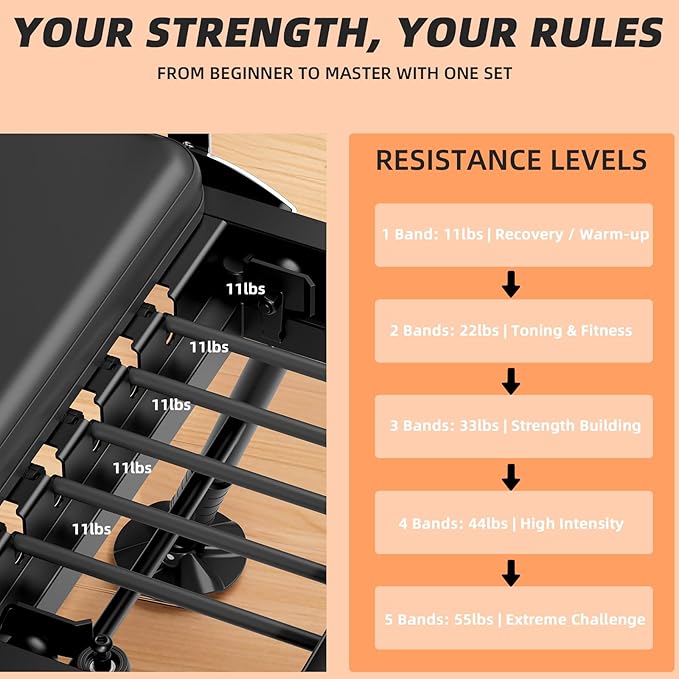 YOUR STRENGTH, YOUR RULES

FROM BEGINNER TO MASTER WITH ONE SET

11lbs

11lbs

11lbs

11lbs

11lbs

RESISTANCE LEVELS

1 Band: 11lbs | Recovery / Warm-up

2 Bands: 22lbs | Toning & Fitness

3 Bands: 33lbs | Strength Building

4 Bands: 44lbs | High Intensity

5 Bands: 55lbs | Extreme Challenge