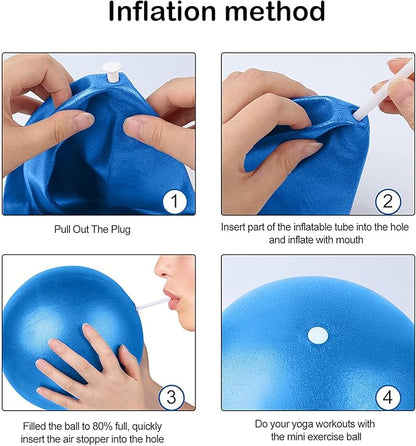 Inflation method

1

Pull Out The Plug

2

Insert part of the inflatable tube into the hole and inflate with mouth

3

Filled the ball to 80% full, quickly insert the air stopper into the hole

4

Do your yoga workouts with the mini exercise ball