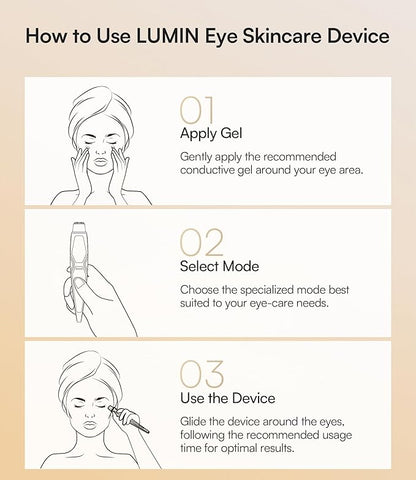 How to Use LUMIN Eye Skincare Device

01
Apply Gel
Gently apply the recommended conductive gel around your eye area.

02
Select Mode
Choose the specialized mode best suited to your eye-care needs.

03
Use the Device
Glide the device around the eyes, following the recommended usage time for optimal results.