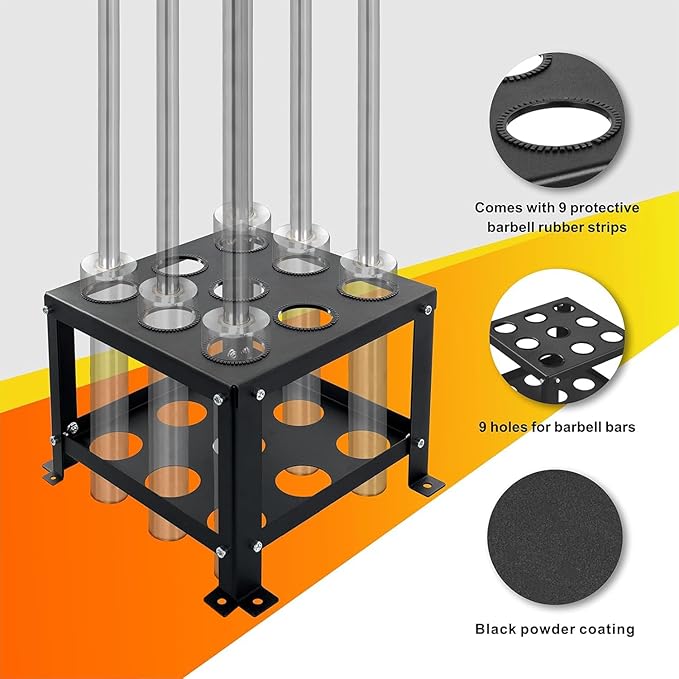 Comes with 9 protective barbell rubber strips

9 holes for barbell bars

Black powder coating