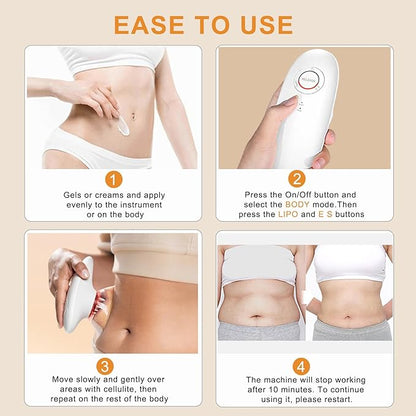 EASE TO USE

1
Gels or creams and apply evenly to the instrument or on the body

2
Press the On/Off button and select the BODY mode.Then press the LIPO and E S buttons

3
Move slowly and gently over areas with cellulite, then repeat on the rest of the body

4
The machine will stop working after 10 minutes. To continue using it, please restart.