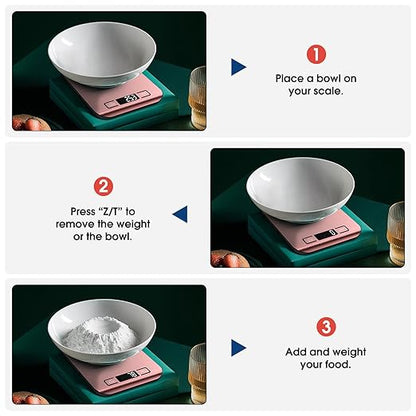 1
Place a bowl on your scale.

2
Press “Z/T” to remove the weight or the bowl.

3
Add and weight your food.