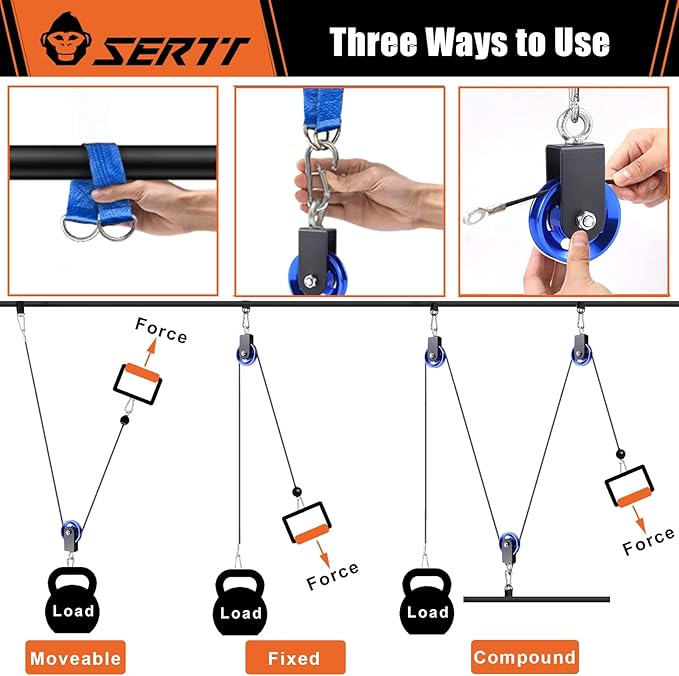 SERTT

Three Ways to Use

Force

Load

Moveable

Force

Load

Fixed

Force

Load

Compound