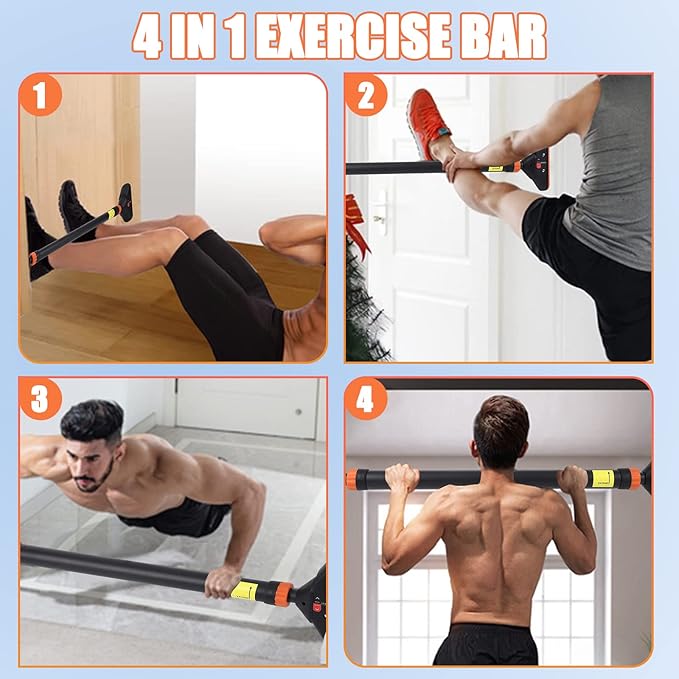 4 IN 1 EXERCISE BAR

1

2

3

4