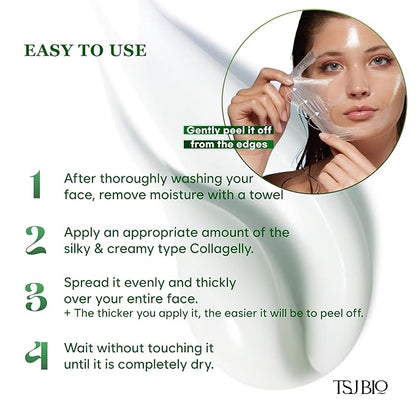 EASY TO USE

Gently peel it off
from the edges

1 After thoroughly washing your face, remove moisture with a towel

2 Apply an appropriate amount of the silky & creamy type Collagelly.

3 Spread it evenly and thickly over your entire face.
+ The thicker you apply it, the easier it will be to peel off.

4 Wait without touching it until it is completely dry.

TSJ BIO