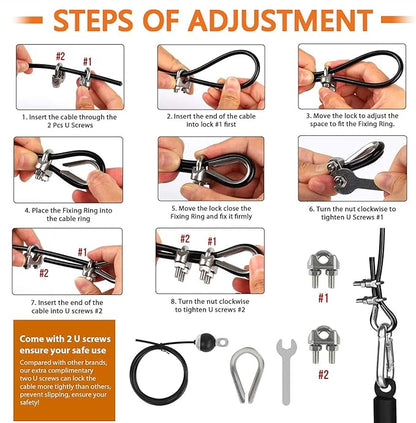 STEPS OF ADJUSTMENT

#2 #1

1. Insert the cable through the 2 Pcs U Screws

2. Insert the end of the cable into lock #1 first

3. Move the lock to adjust the space to fit the Fixing Ring.

4. Place the Fixing Ring into the cable ring

5. Move the lock close the Fixing Ring and fix it firmly

6. Turn the nut clockwise to tighten U Screws #1

#1 #2

7. Insert the end of the cable into U screws #2

#2 #1

8. Turn the nut clockwise to tighten U screws #2

#1

#2

Come with 2 U screws ensure your safe use

Compared with other brands, our extra complimentary two U screws can lock the cable more tightly than others, prevent slipping, ensure your safety!