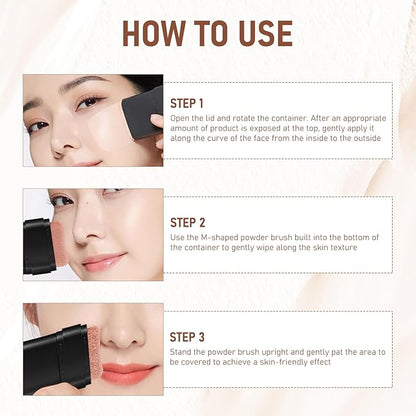 HOW TO USE

STEP 1
Open the lid and rotate the container. After an appropriate amount of product is exposed at the top, gently apply it along the curve of the face from the inside to the outside

STEP 2
Use the M-shaped powder brush built into the bottom of the container to gently wipe along the skin texture

STEP 3
Stand the powder brush upright and gently pat the area to be covered to achieve a skin-friendly effect