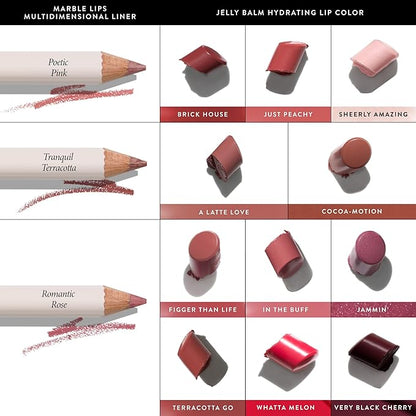 MARBLE LIPS MULTIDIMENSIONAL LINER

JELLY BALM HYDRATING LIP COLOR

Poetic Pink

BRICK HOUSE

JUST PEACHY

SHEERLY AMAZING

Tranquil Terracotta

A LATTE LOVE

COCOA-MOTION

Romantic Rose

FIGGER THAN LIFE

IN THE BUFF

JAMMIN'

TERRACOTTA GO

WHATTA MELON

VERY BLACK CHERRY