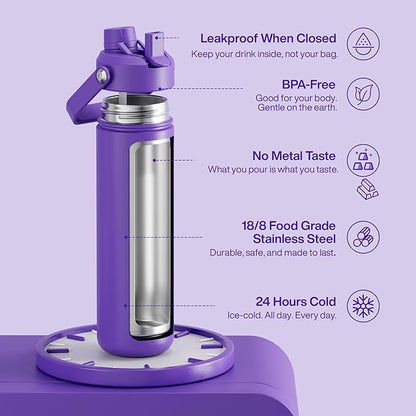 Leakproof When Closed
Keep your drink inside, not your bag.

BPA-Free
Good for your body. Gentle on the earth.

No Metal Taste
What you pour is what you taste.

18/8 Food Grade Stainless Steel
Durable, safe, and made to last.

24 Hours Cold
Ice-cold. All day. Every day.