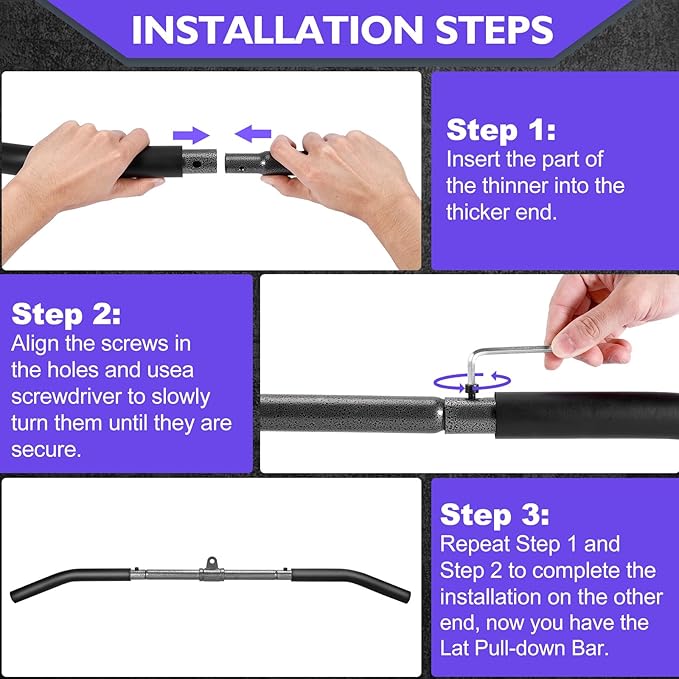 INSTALLATION STEPS

Step 1:
Insert the part of the thinner into the thicker end.

Step 2:
Align the screws in the holes and usea screwdriver to slowly turn them until they are secure.

Step 3:
Repeat Step 1 and Step 2 to complete the installation on the other end, now you have the Lat Pull-down Bar.